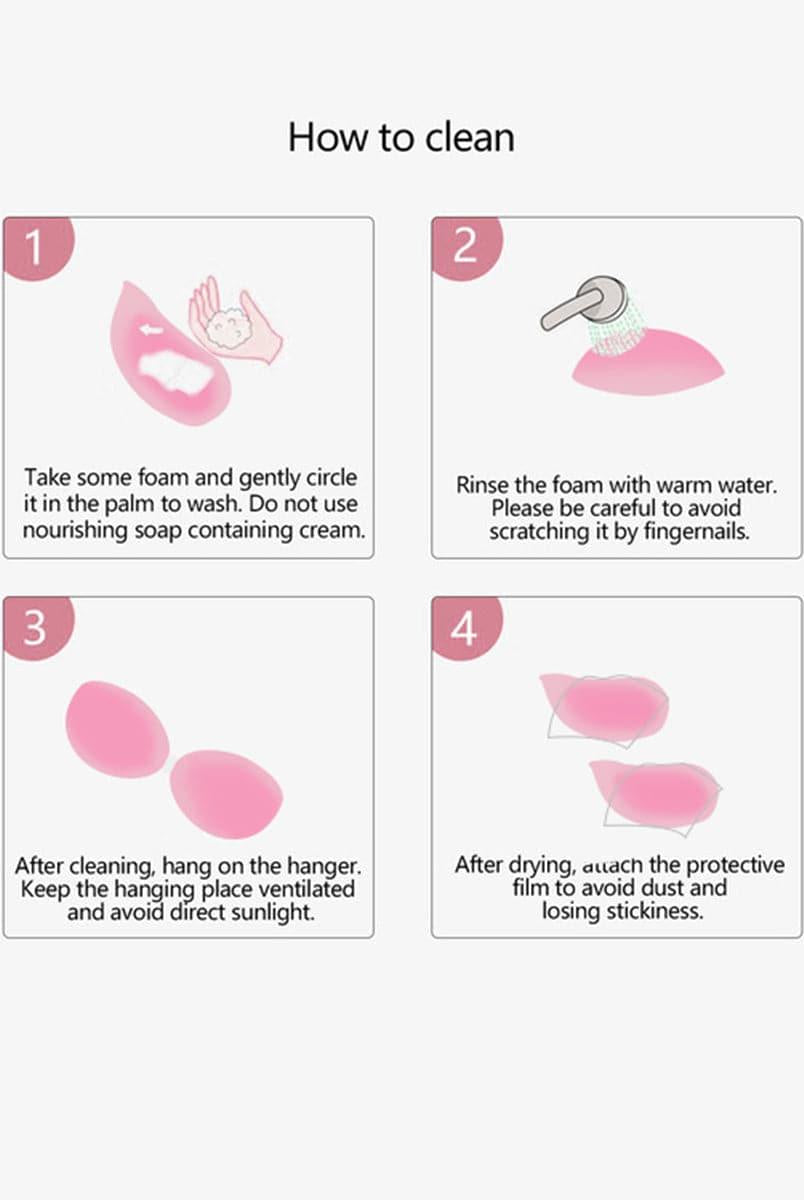 How to clean

1

Take some foam and gently circle it in the palm to wash. Do not use nourishing soap containing cream.

2

Rinse the foam with warm water. Please be careful to avoid scratching it by fingernails.

3

After cleaning, hang on the hanger. Keep the hanging place ventilated and avoid direct sunlight.

4

After drying, attach the protective film to avoid dust and losing stickiness.