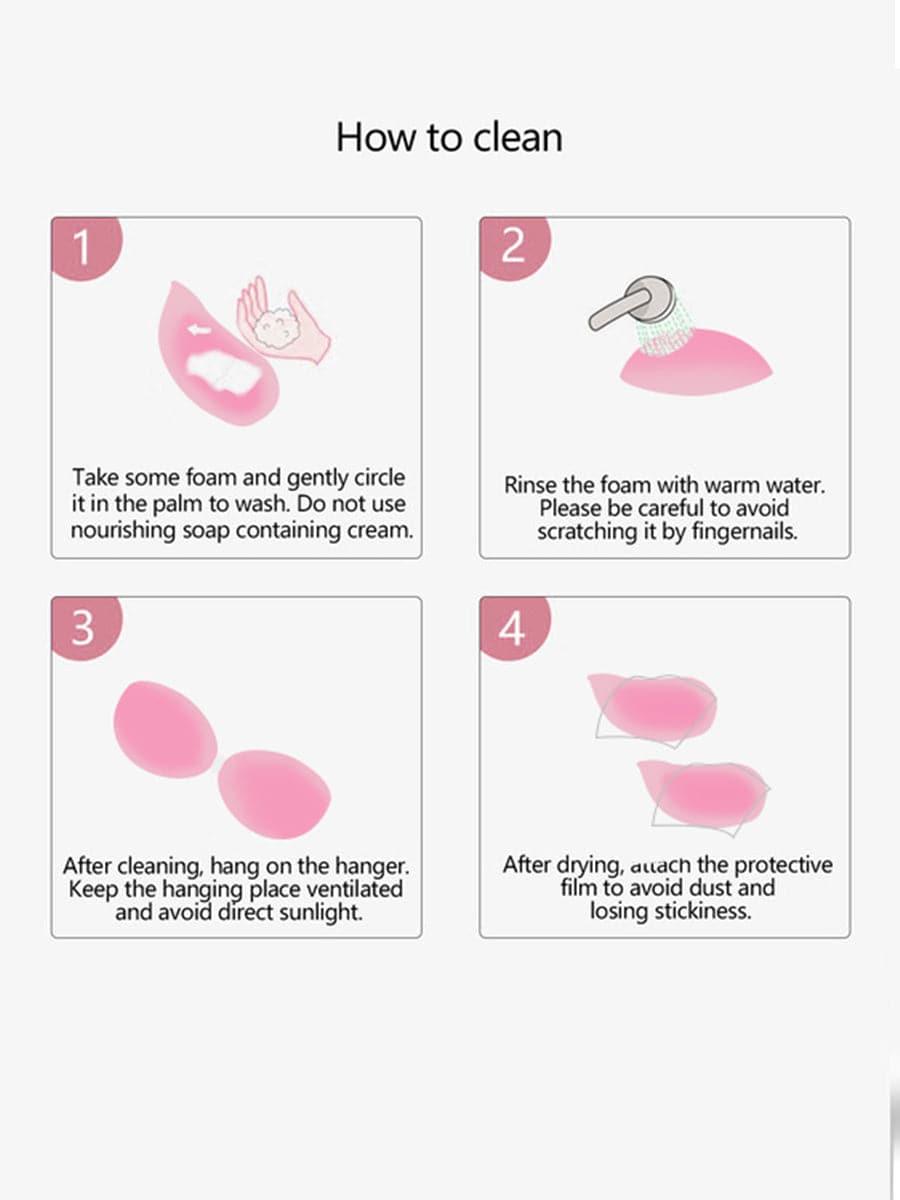 How to clean

1

Take some foam and gently circle it in the palm to wash. Do not use nourishing soap containing cream.

2

Rinse the foam with warm water. Please be careful to avoid scratching it by fingernails.

3

After cleaning, hang on the hanger. Keep the hanging place ventilated and avoid direct sunlight.

4

After drying, attach the protective film to avoid dust and losing stickiness.